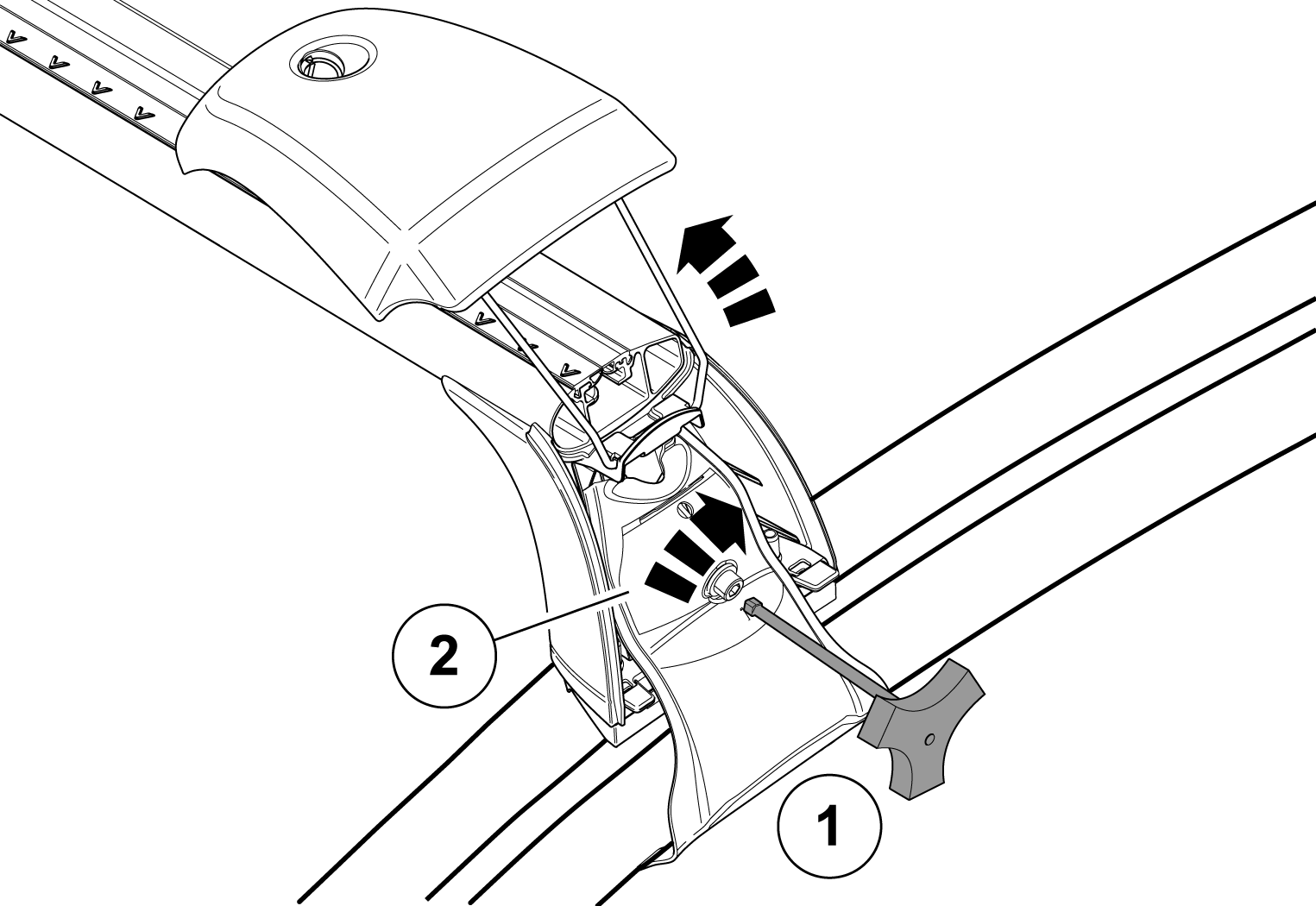 2

1