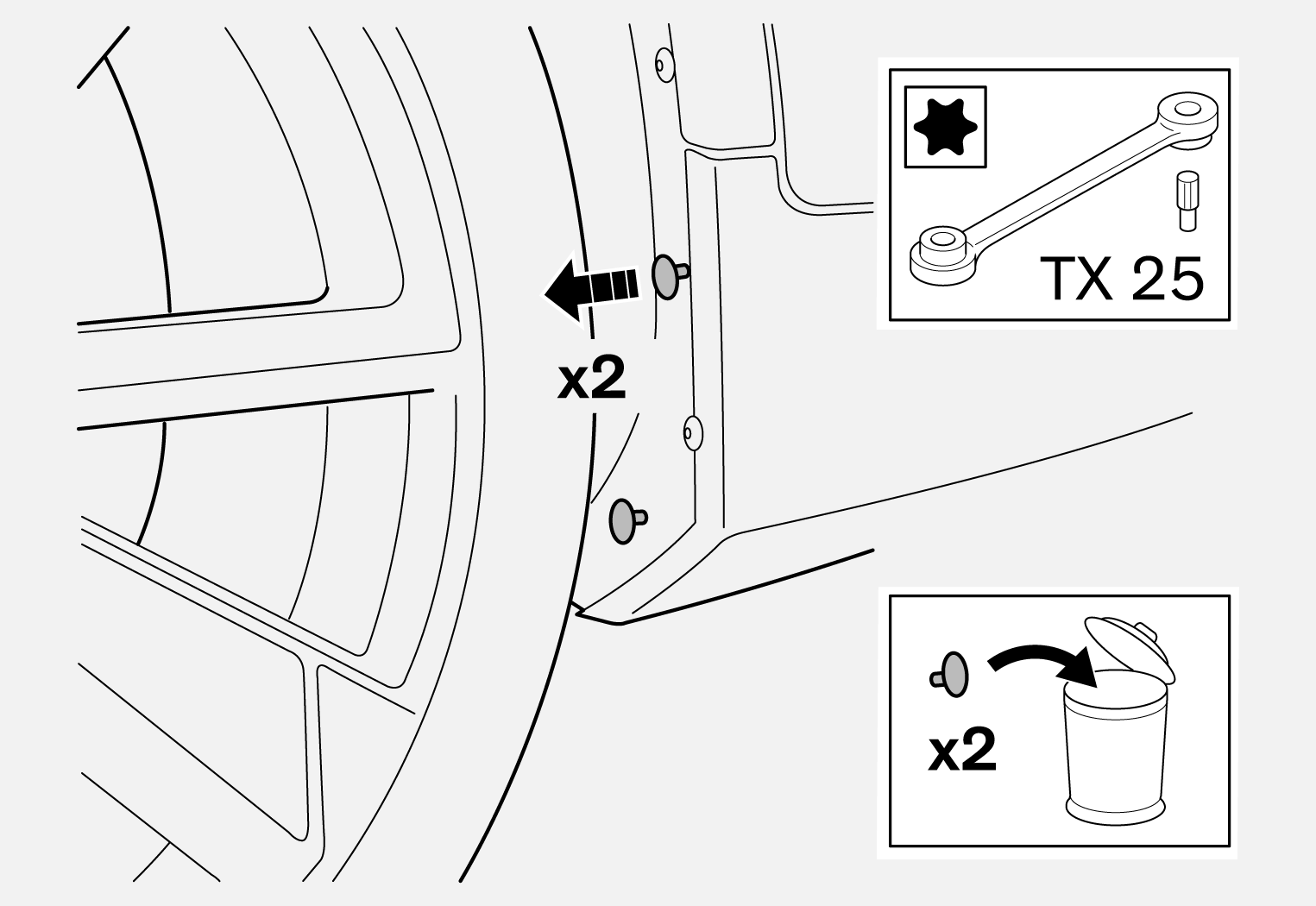 x2

TX 25

x2